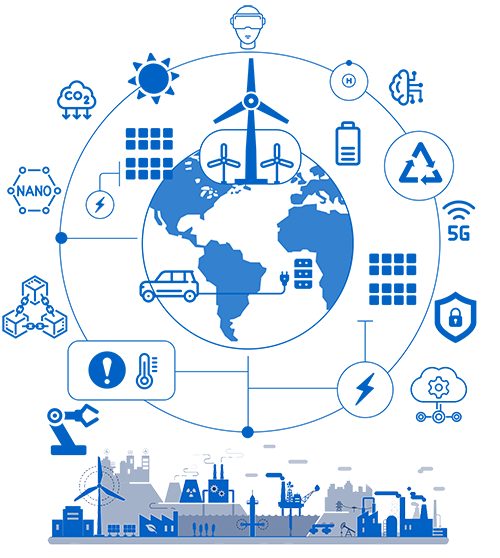 $CO_2$

H

NANO

5G